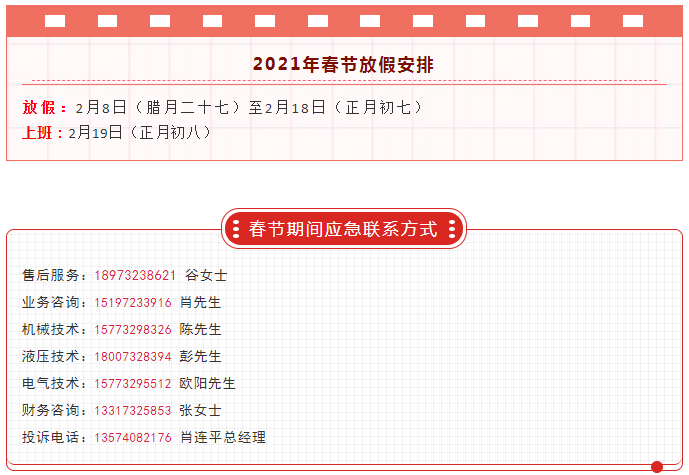 2021年春节放假安排

放假：2月8日（腊月二十七）至2月18日（正月初七）
上班：2月19日（正月初八）

春节期间应急联系方式

售后服务：18973238621 谷女士
业务咨询：15197233916 肖先生
机械技术：15773298326 陈先生
液压技术：18007328394 彭先生
电气技术：15773295512 欧阳先生
财务咨询：13317325853 张女士
投诉电话：13574082176 肖连平总经理